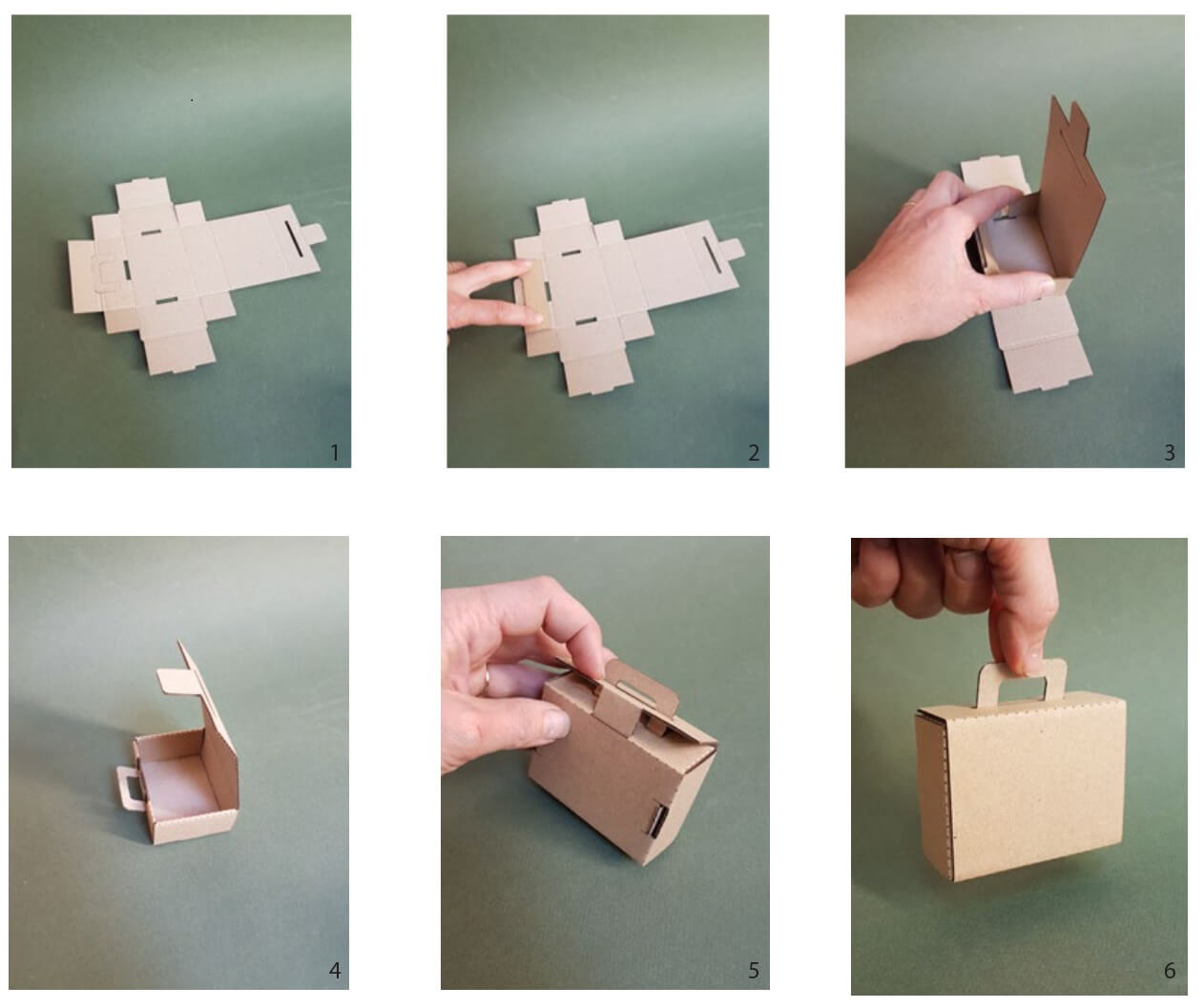 1

2

3

4

5

6